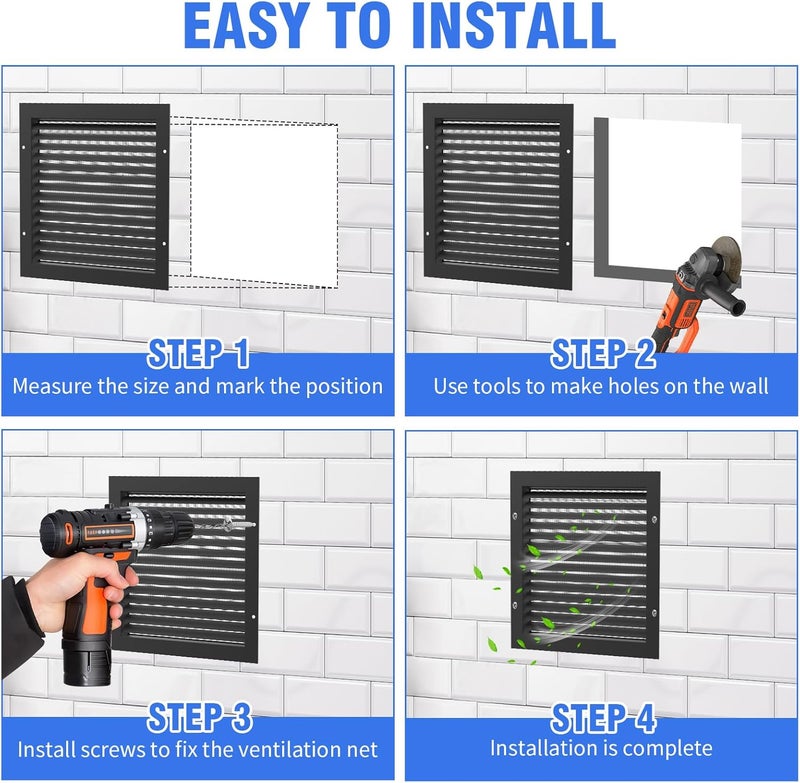 EASY TO INSTALL

STEP 1
Measure the size and mark the position

STEP 2
Use tools to make holes on the wall

STEP 3
Install screws to fix the ventilation net

STEP 4
Installation is complete